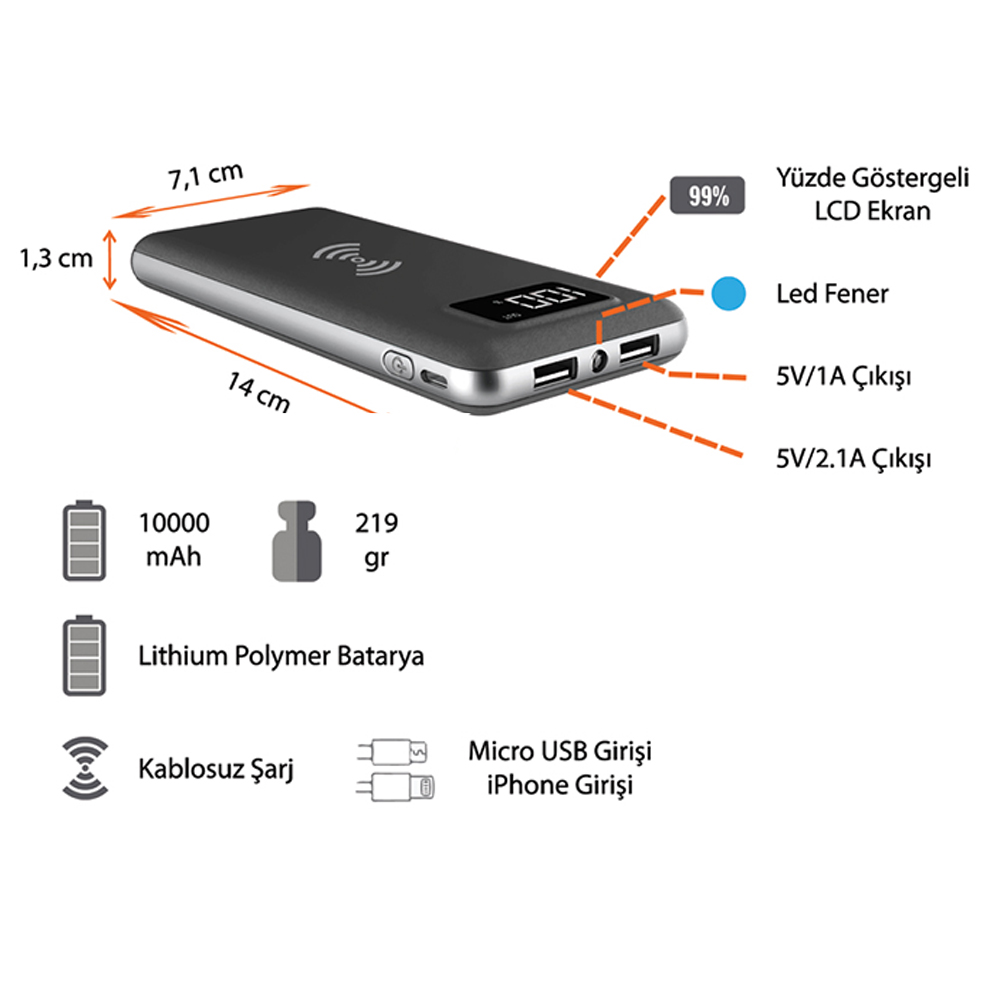 7,1 cm

1,3 cm

14 cm

99%

Yüzde Göstergeli LCD Ekran

Led Fener

5V/1A Çıkışı

5V/2.1A Çıkışı

10000 mAh

219 gr

Lithium Polymer Batarya

Kablosuz Şarj

Micro USB Girişi
iPhone Girişi